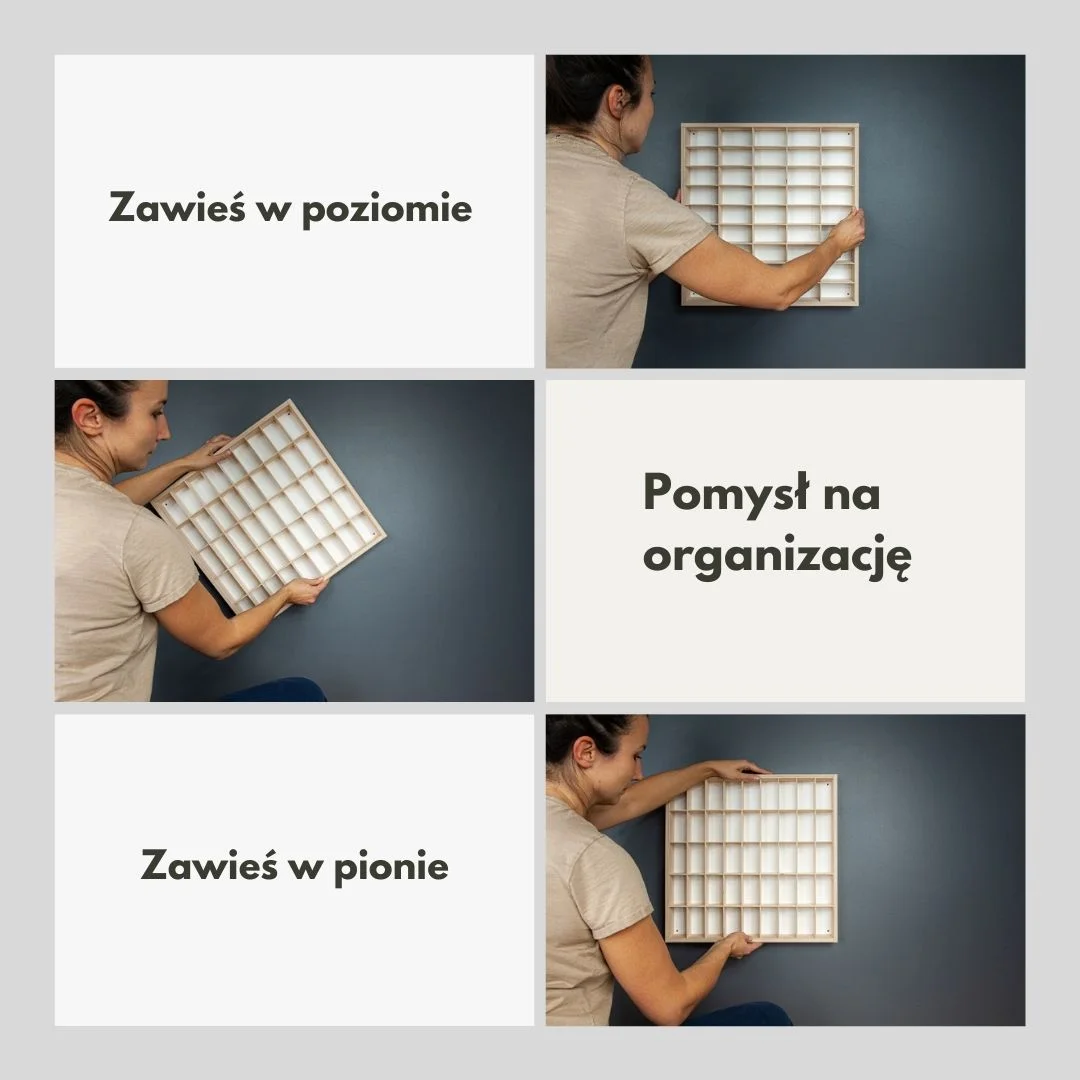 Zawieś w poziomie

Pomysł na organizację

Zawieś w pionie